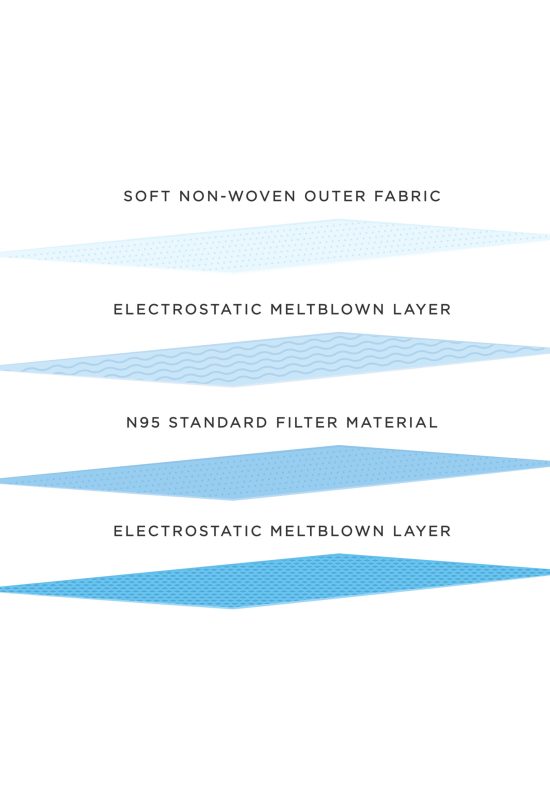 SOFT NON-WOVEN OUTER FABRIC

ELECTROSTATIC MELTBLOWN LAYER

N95 STANDARD FILTER MATERIAL

ELECTROSTATIC MELTBLOWN LAYER